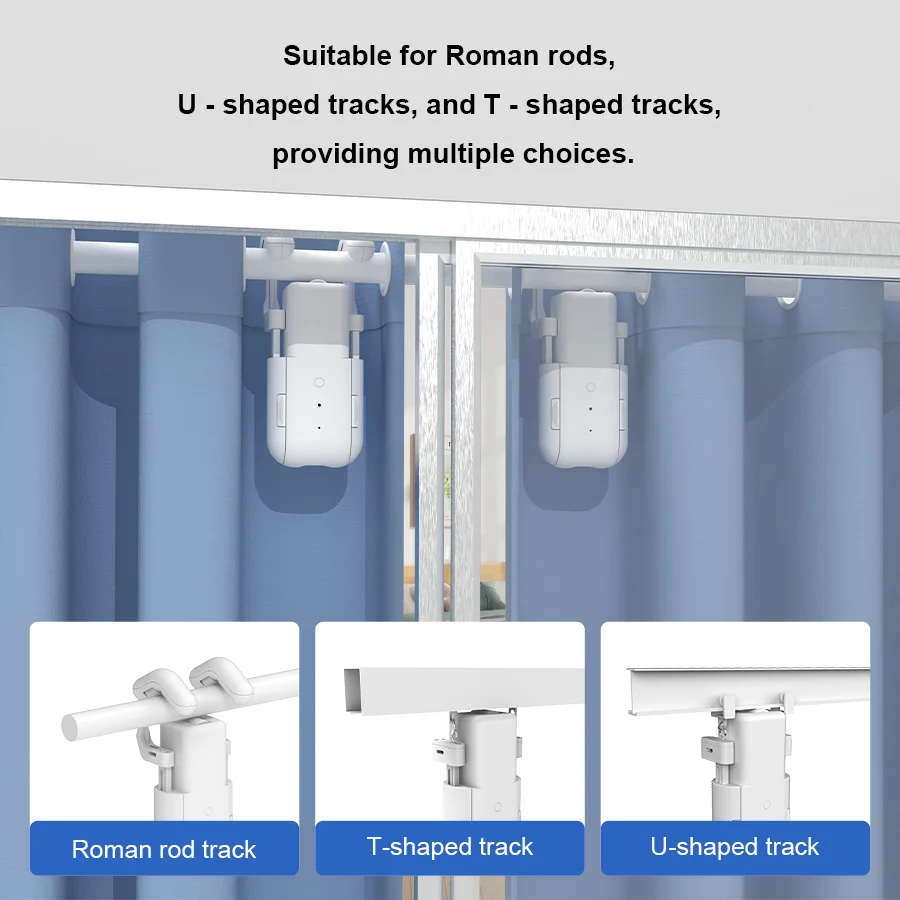 Suitable for Roman rods,
U - shaped tracks, and T - shaped tracks,
providing multiple choices.

Roman rod track

T-shaped track

U-shaped track